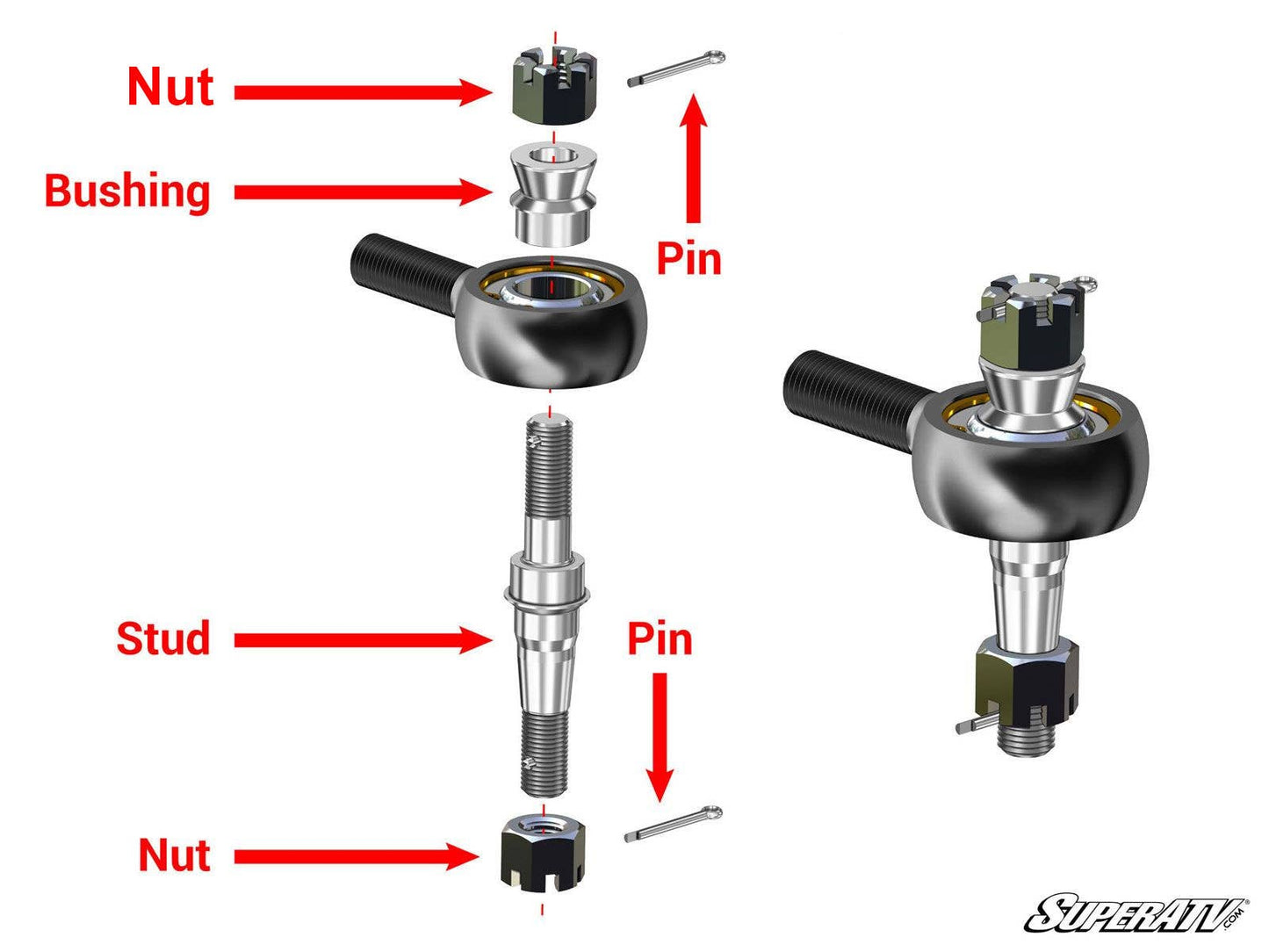 Nut
Bushing
Pin
Stud
Pin
Nut
SUPERATV.COM