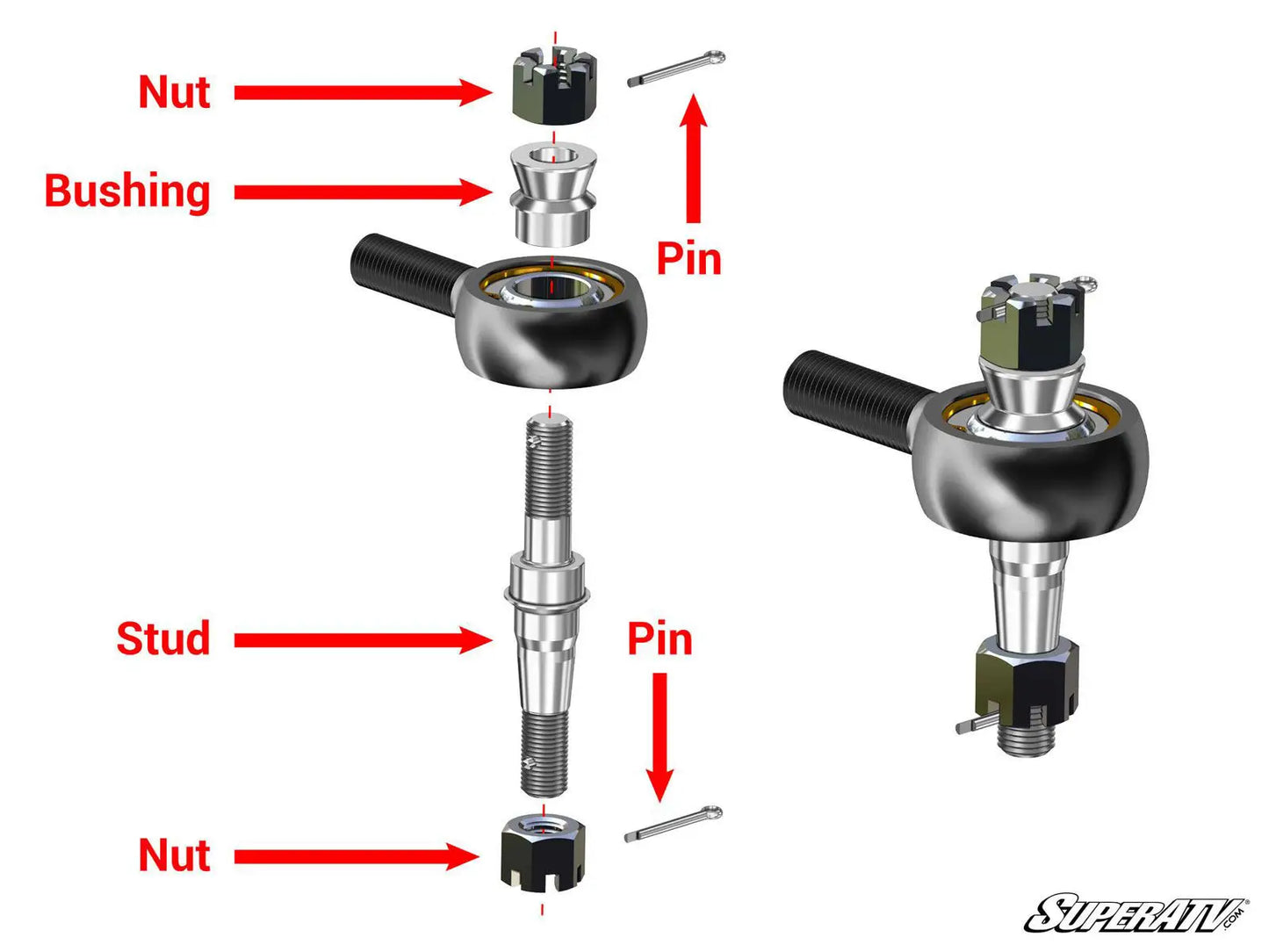 Nut

Bushing

Pin

Stud

Pin

Nut

SUPERATV.COM