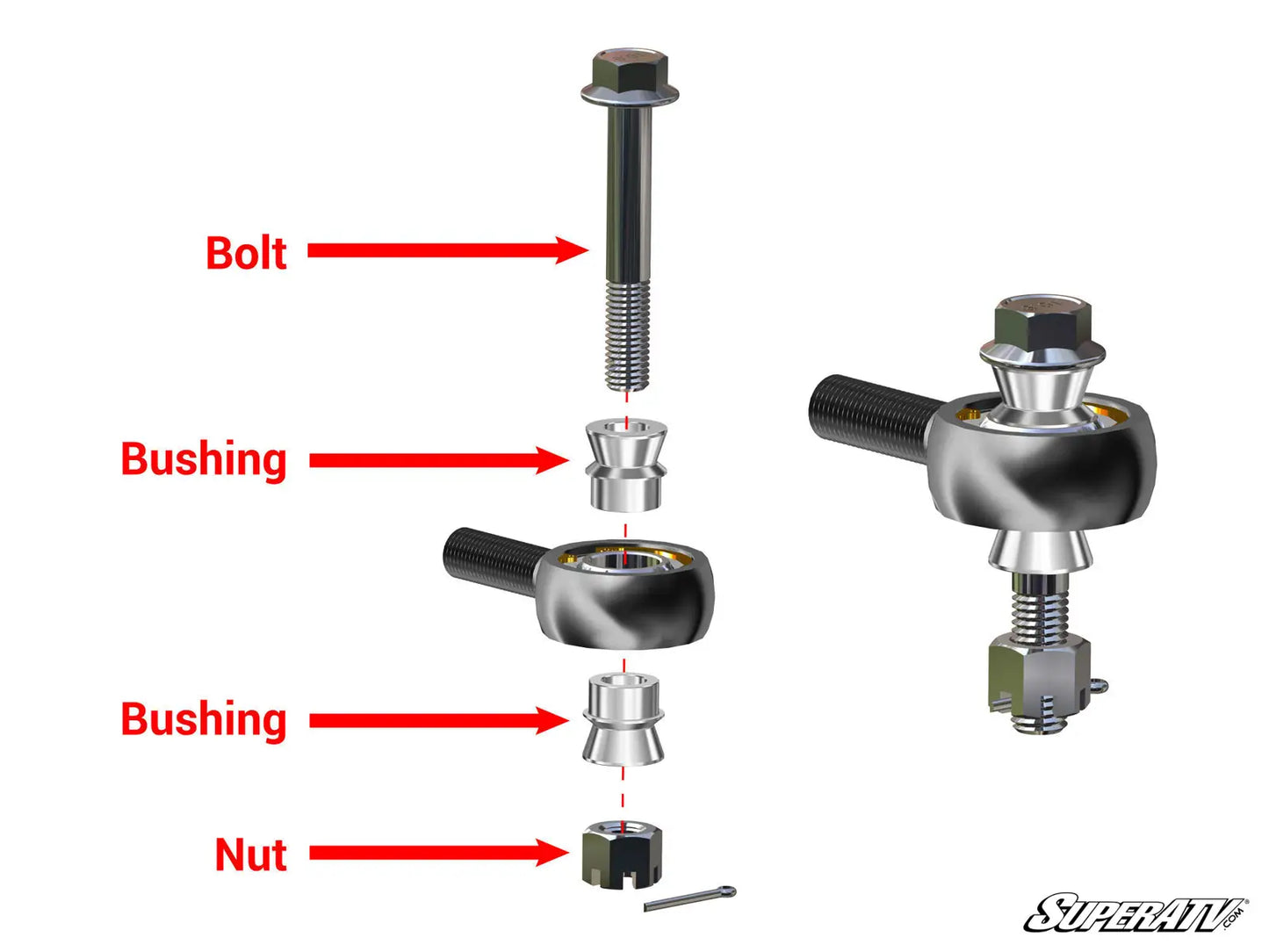 Bolt

Bushing

Bushing

Nut

SUPERATV.COM